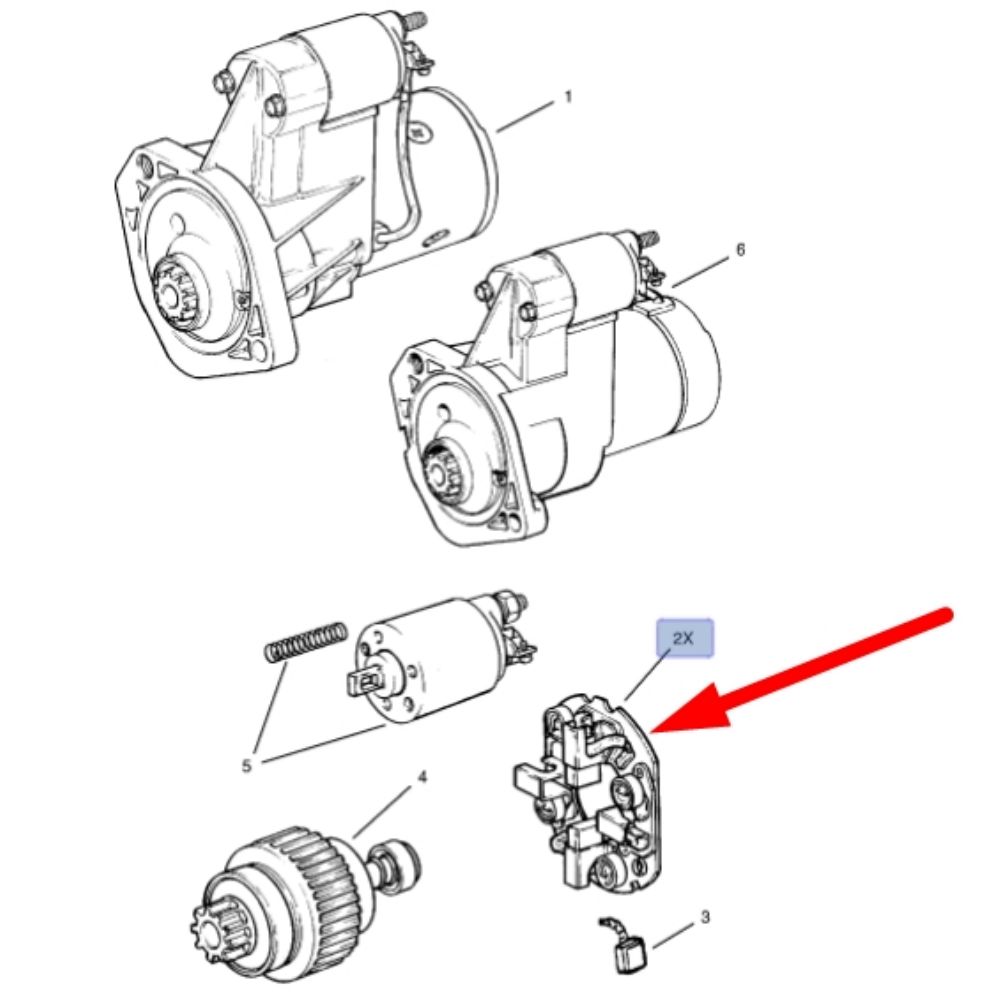 1

6

2X

5

4

3