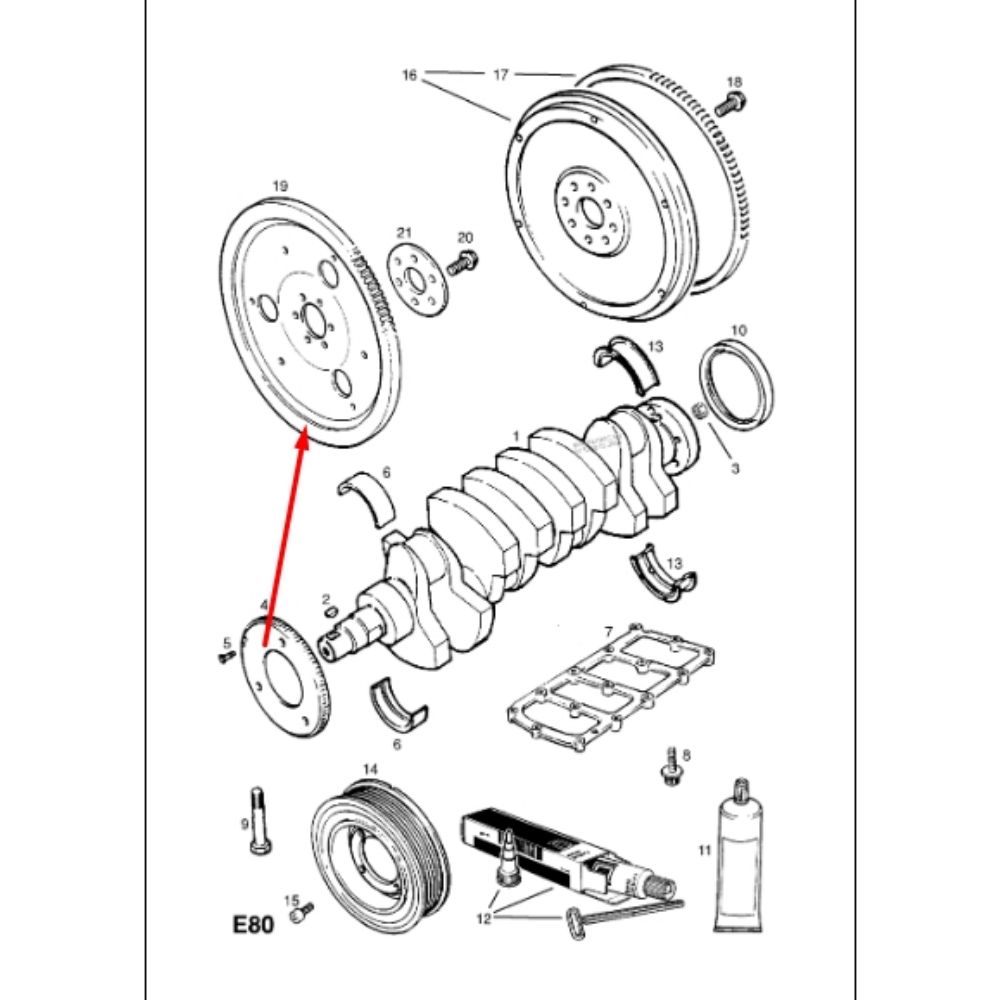 16 17 18
19
21 20
13 10
1
3
6
13
4 2
5
7
6
8
14
9
11
15
12
E80