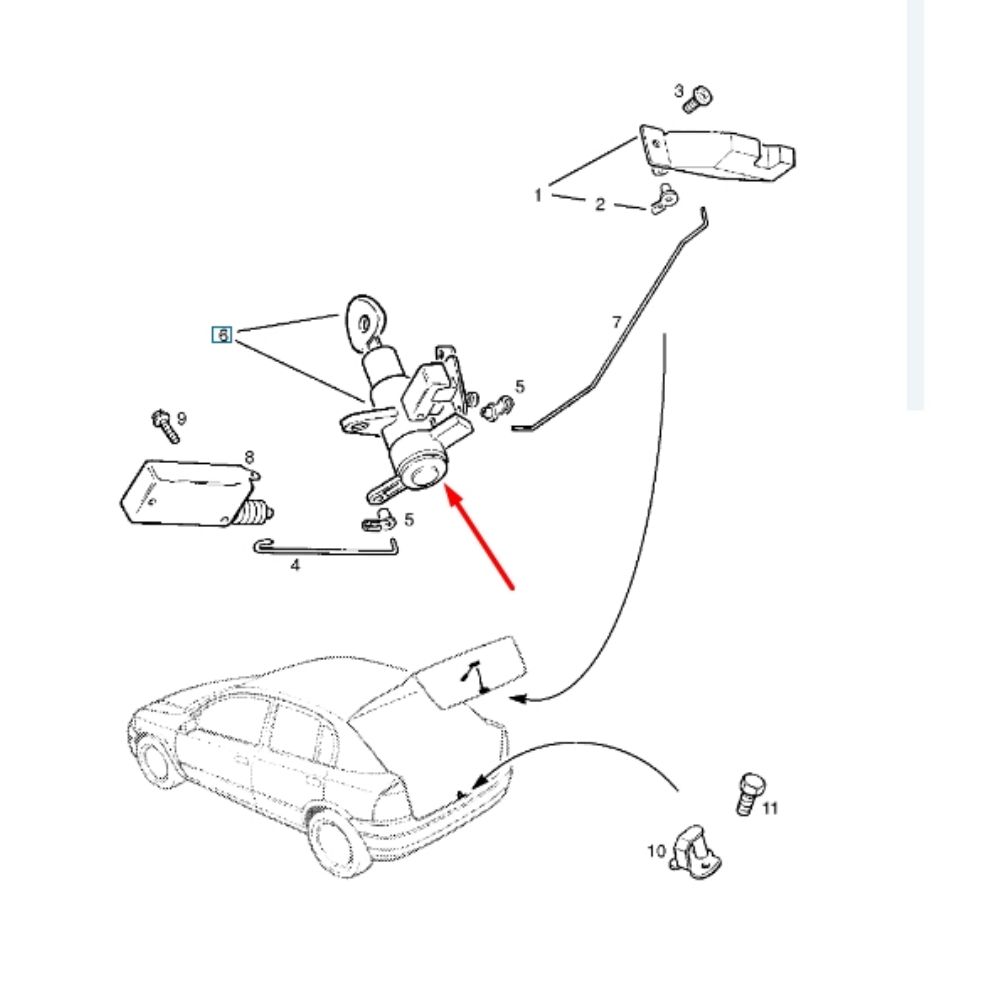 3
1
2
7
6
5
9
8
5
4
11
10