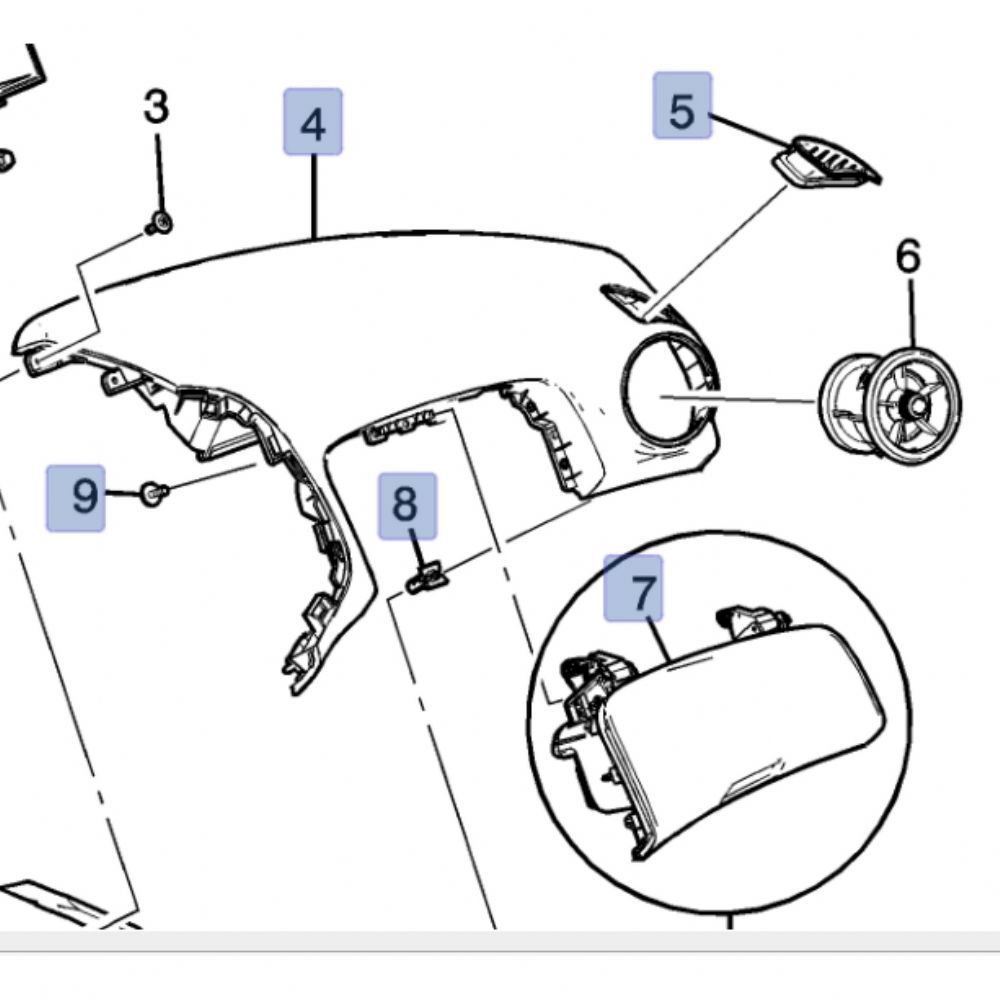 3
4
5
6
9
8
7